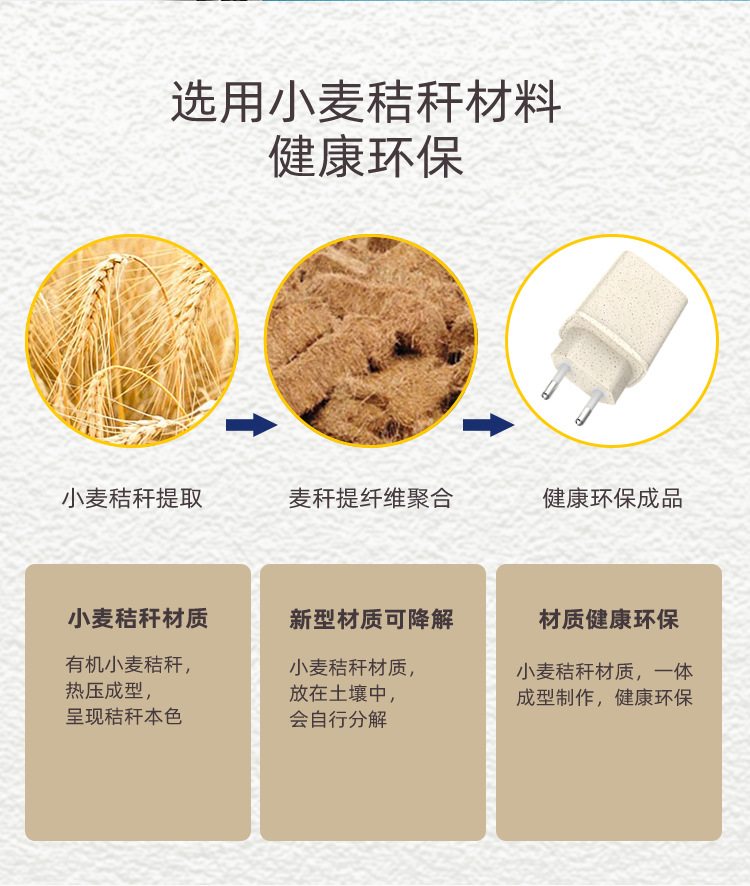 选用小麦秸秆材料
健康环保

小麦秸秆提取

麦秆提纤维聚合

健康环保成品

小麦秸秆材质

有机小麦秸秆，
热压成型，
呈现秸秆本色

新型材质可降解

小麦秸秆材质，
放在土壤中，
会自行分解

材质健康环保

小麦秸秆材质，一体成型制作，健康环保